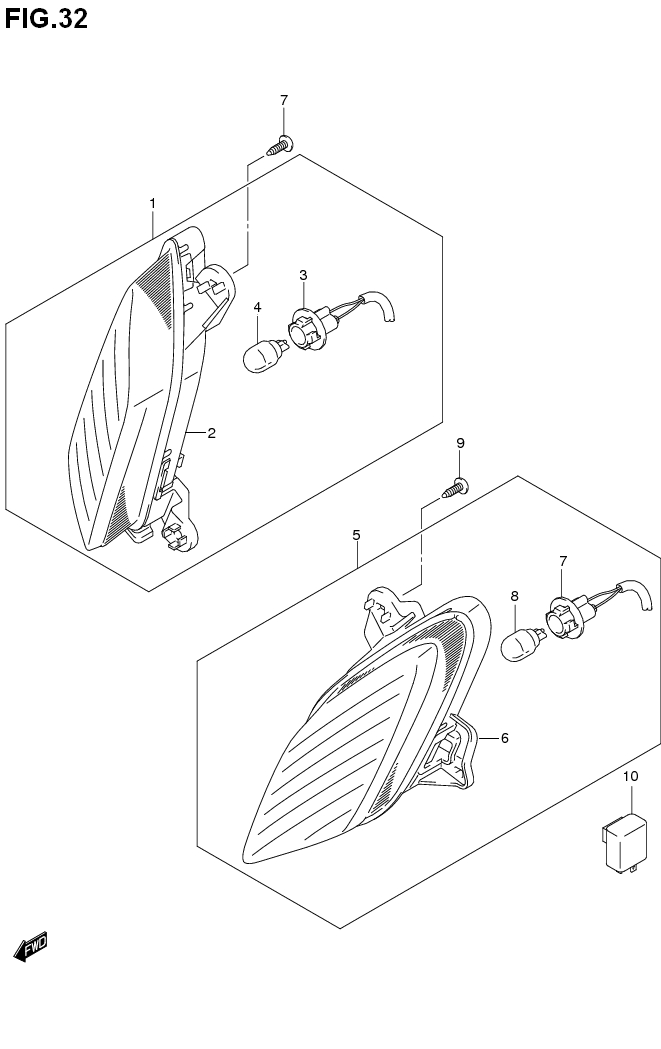 FIG.32

7

1

3

4

2

9

5

7

8

6

10

FWD